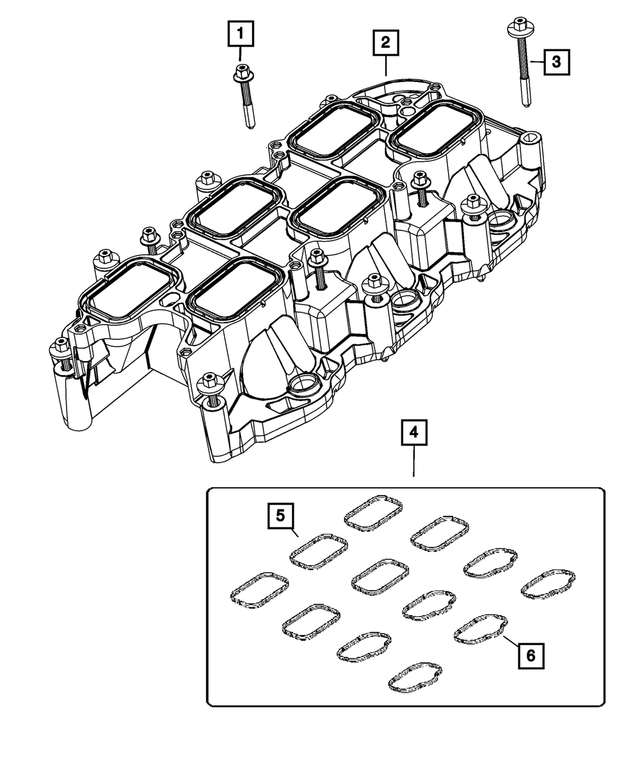 1
2
3
4
5
6