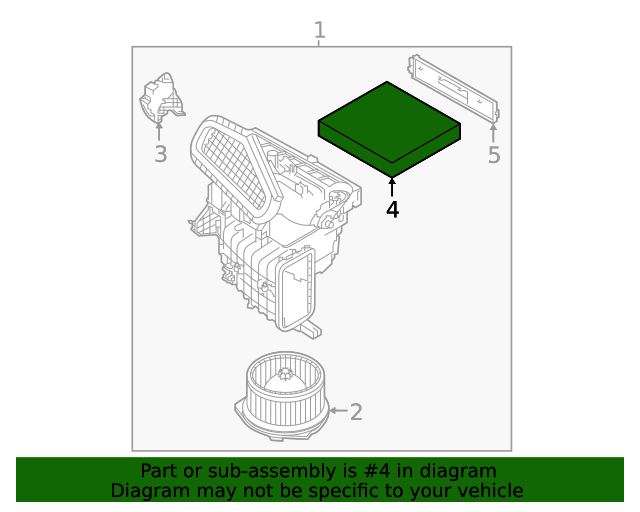 1
3
5
4
2
Part or sub-assembly is #4 in diagram
Diagram may not be specific to your vehicle