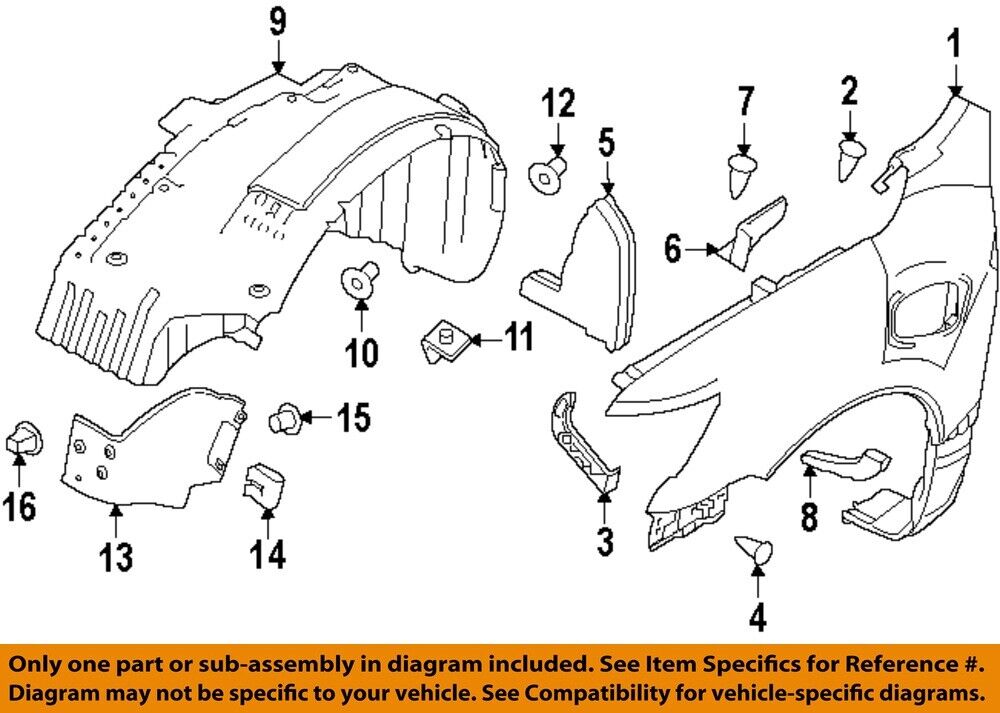 9
1
12
7
2
5
6
10
11
15
16
13
14
3
8
4

Only one part or sub-assembly in diagram included. See Item Specifics for Reference #.
Diagram may not be specific to your vehicle. See Compatibility for vehicle-specific diagrams.