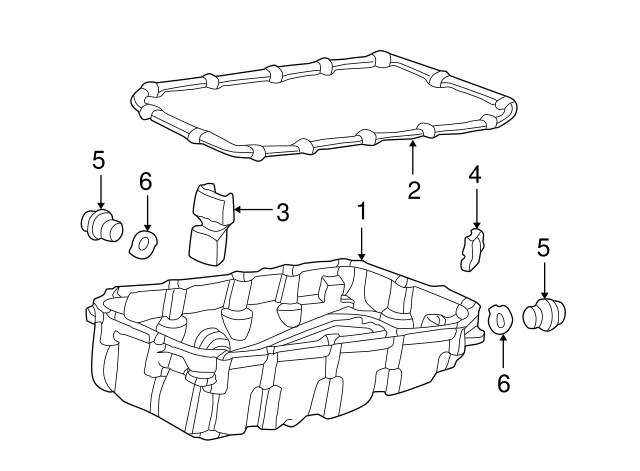 5
6
3
2
4
1
5
6