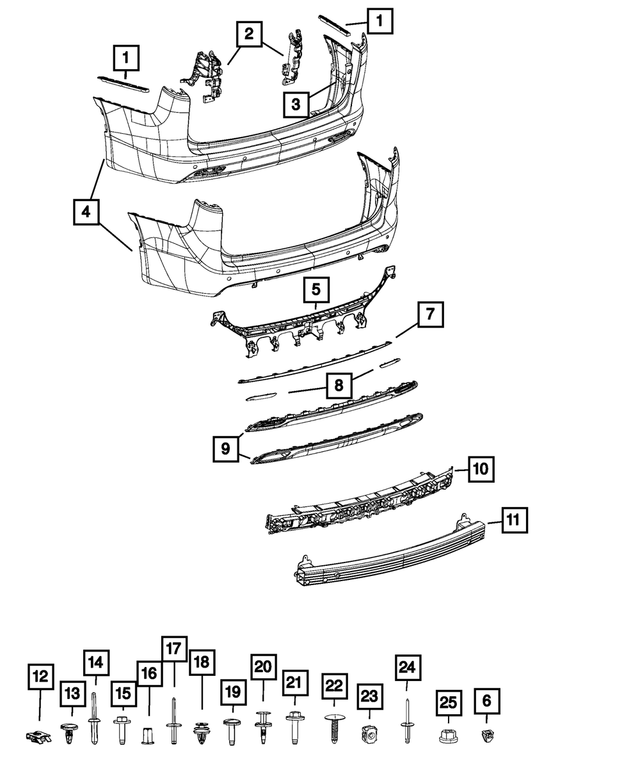 1
2
1
3
4
5
7
8
9
10
11
12
13
14
15
16
17
18
19
20
21
22
23
24
25
6