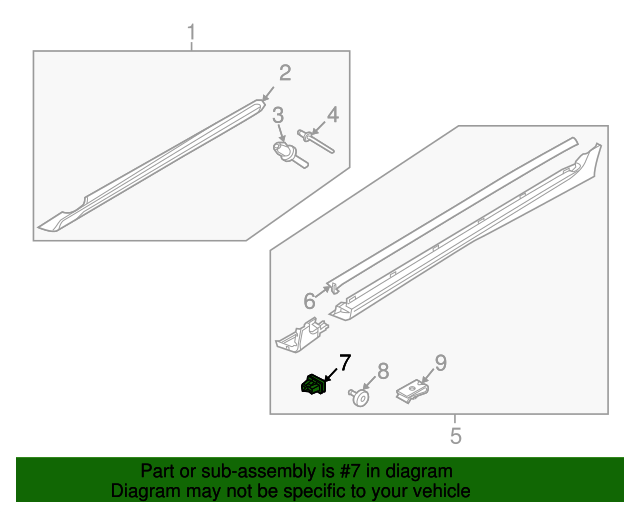 1
2
3
4
6
7
8
9
5

Part or sub-assembly is #7 in diagram
Diagram may not be specific to your vehicle