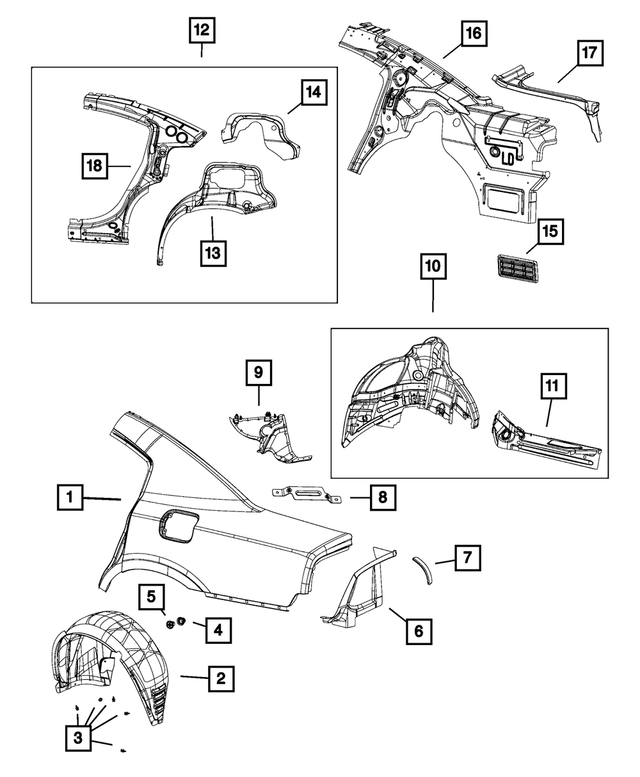 12
16
17
14
18
13
15
10
9
11
1
8
7
5
4
6
2
3