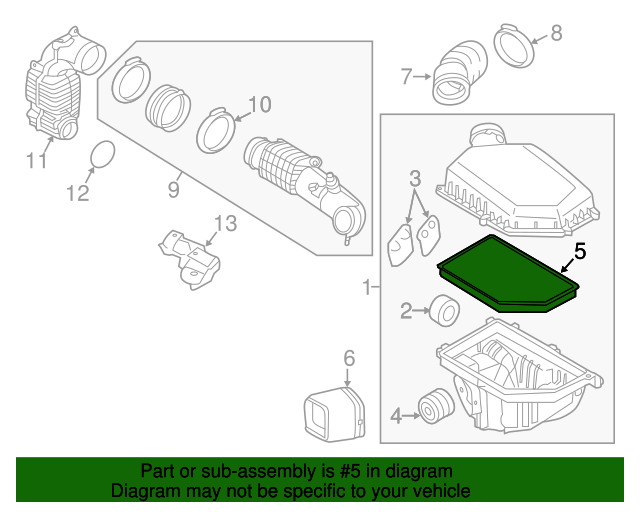 8
7
10
11
12
9
13
3
5
1
2
6
4

Part or sub-assembly is #5 in diagram
Diagram may not be specific to your vehicle