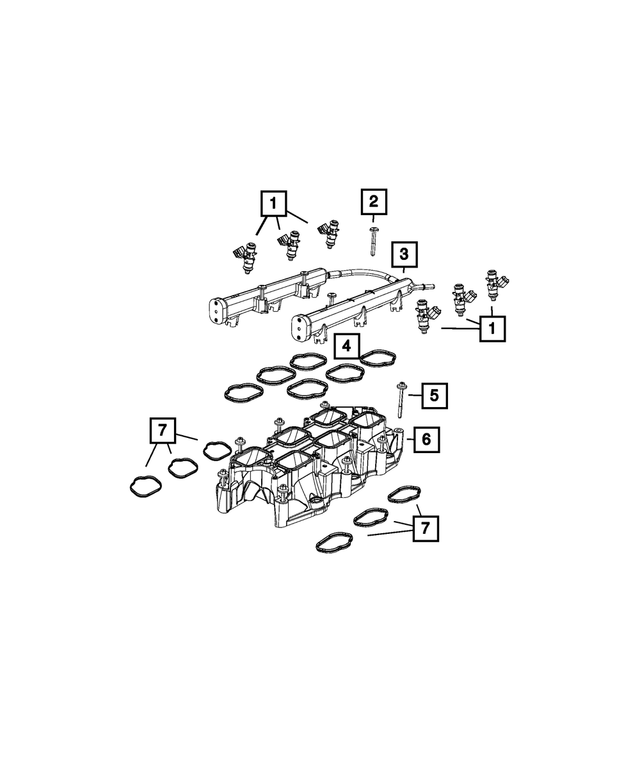 1
2
3
1
4
5
7
6
7