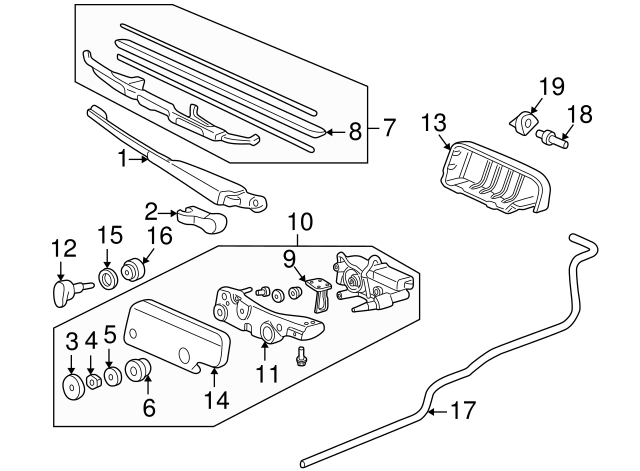 8
7
19
18
13
1
2
10
12
15
16
9
3
4
5
6
14
11
17