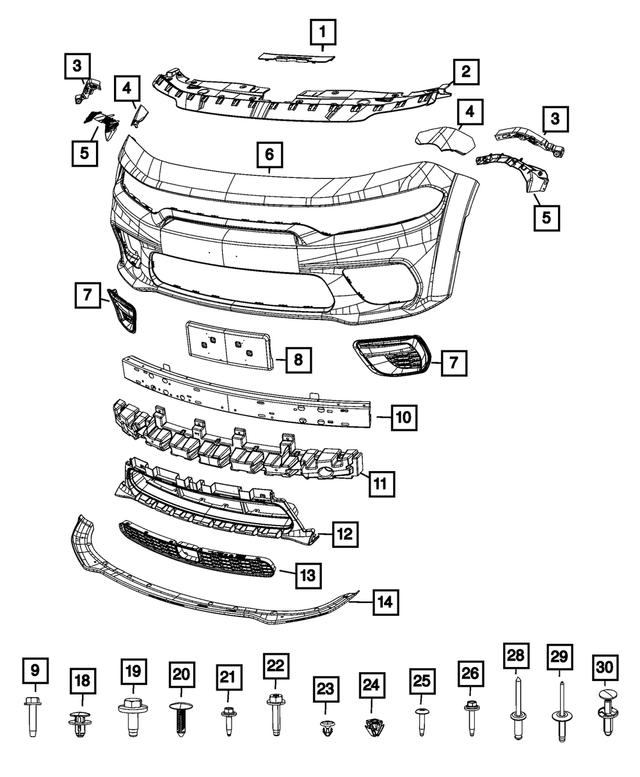 1
3
4
2
4
3
5
6
5
7
8
7
10
11
12
13
14
9
18
19
20
21
22
23
24
25
26
28
29
30