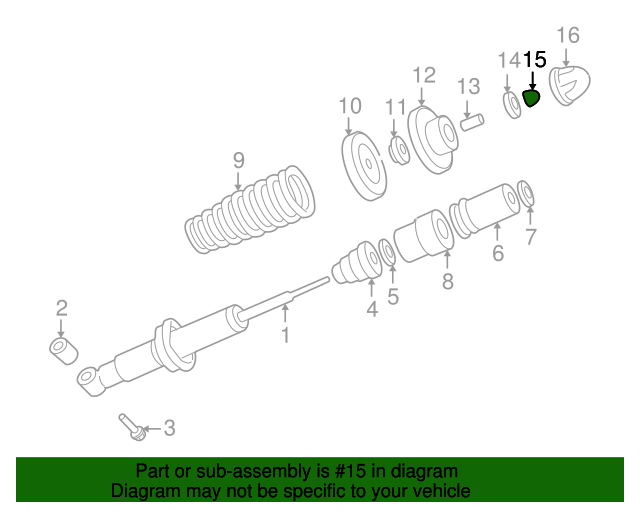 16
14
15
12
13
10
11
9
7
6
8
5
4
2
1
3

Part or sub-assembly is #15 in diagram
Diagram may not be specific to your vehicle