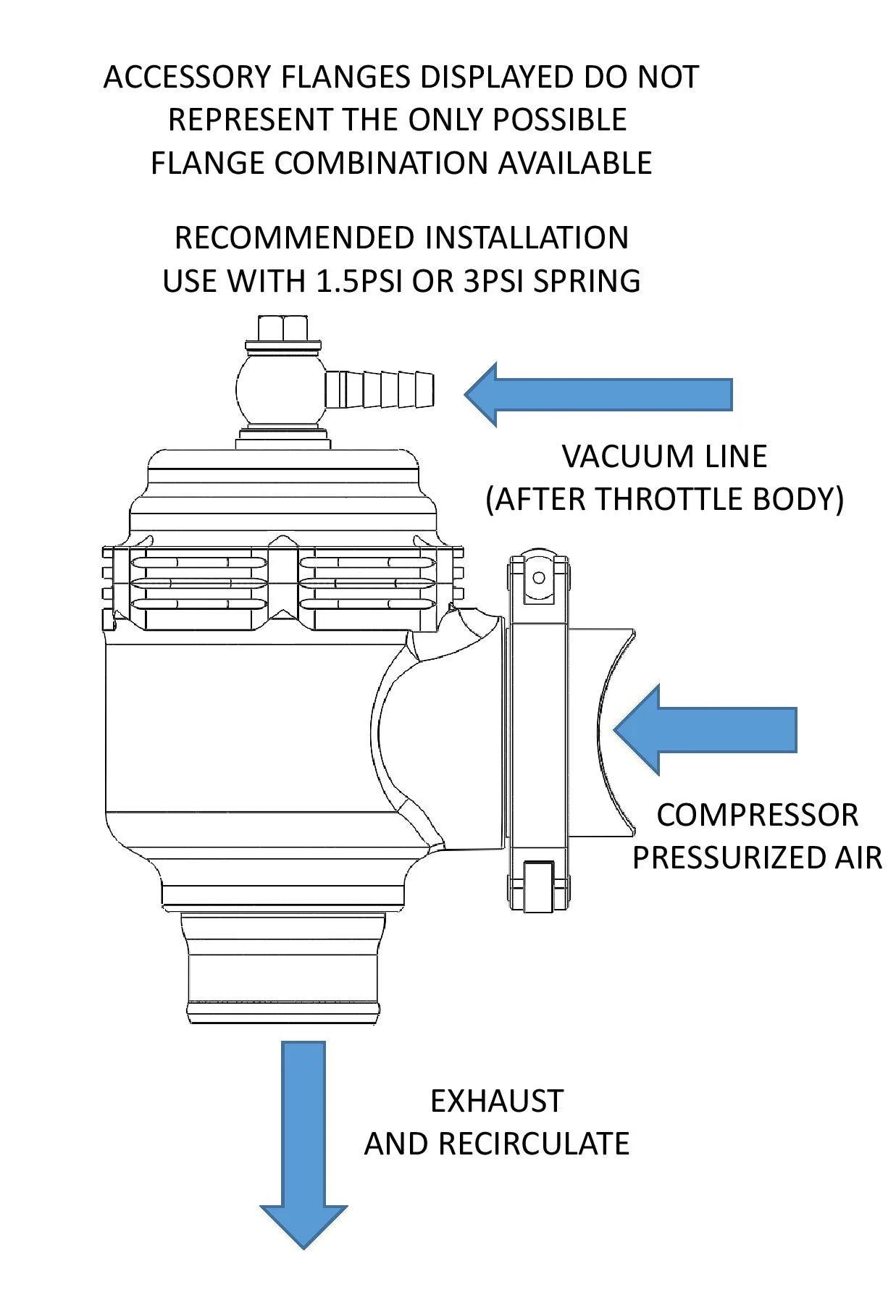 ACCESSORY FLANGES DISPLAYED DO NOT REPRESENT THE ONLY POSSIBLE FLANGE COMBINATION AVAILABLE

RECOMMENDED INSTALLATION
USE WITH 1.5PSI OR 3PSI SPRING

VACUUM LINE
(AFTER THROTTLE BODY)

COMPRESSOR
PRESSURIZED AIR

EXHAUST
AND RECIRCULATE