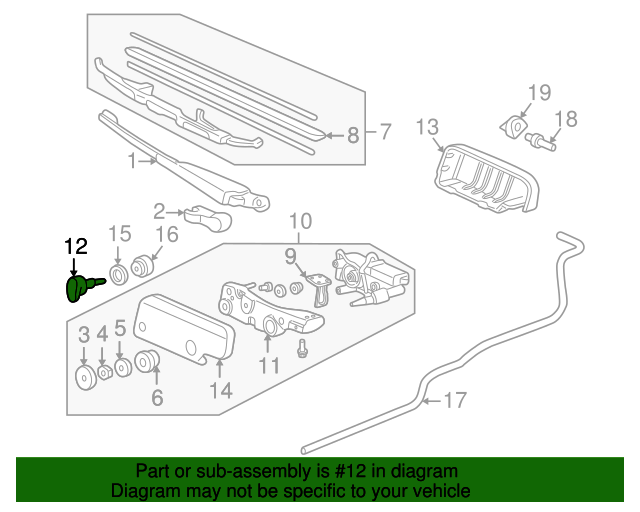 8
7
19
18
13
1
2
10
12
15
16
9
3
4
5
6
14
11
17

Part or sub-assembly is #12 in diagram
Diagram may not be specific to your vehicle