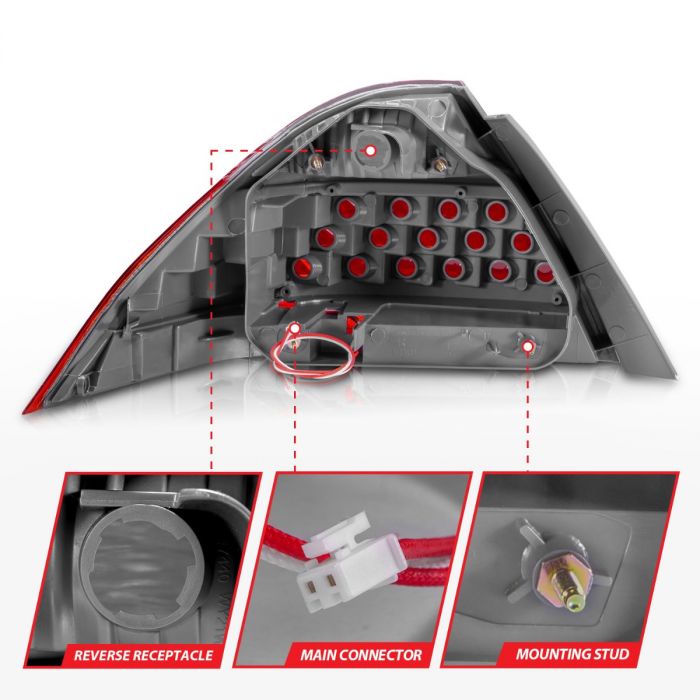 REVERSE RECEPTACLE

MAIN CONNECTOR

MOUNTING STUD