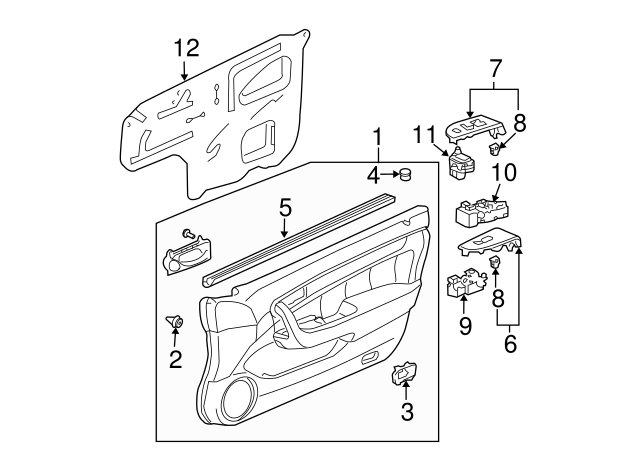 12
7
8
11
1
4
10
5
8
9
6
2
3