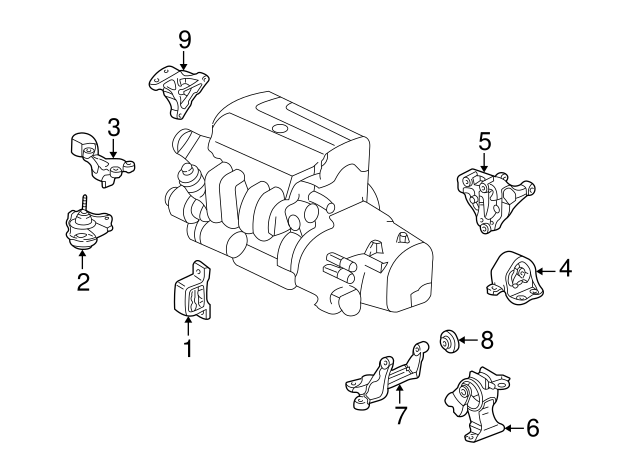 9
3
5
2
4
1
8
7
6