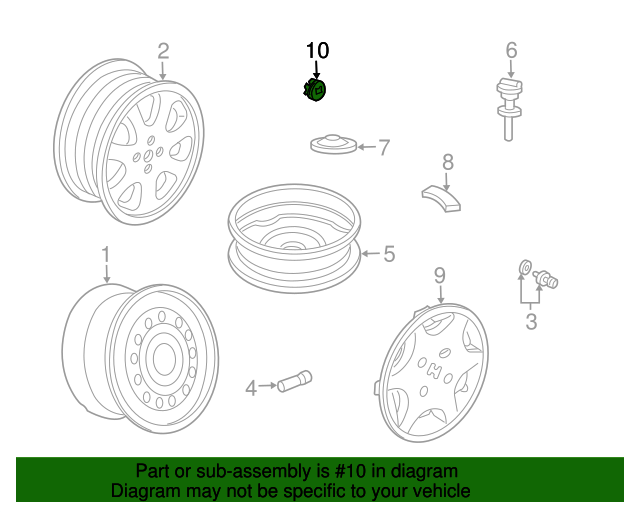 2
10
6
7
8
5
1
9
3
4

Part or sub-assembly is #10 in diagram
Diagram may not be specific to your vehicle