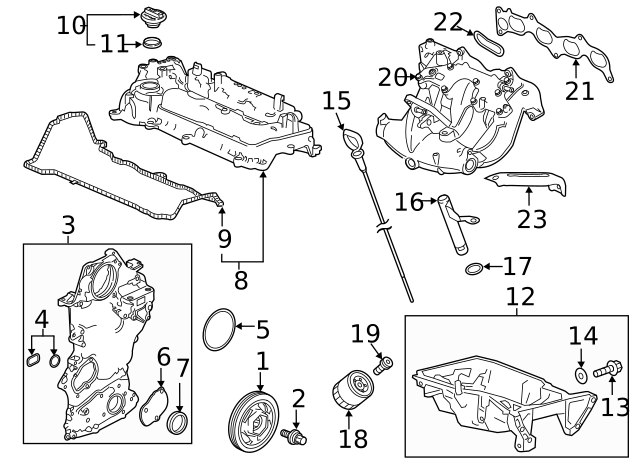 10
11
22
21
20
15
16
23
17
9
8
3
4
5
6
7
1
2
19
18
12
14
13