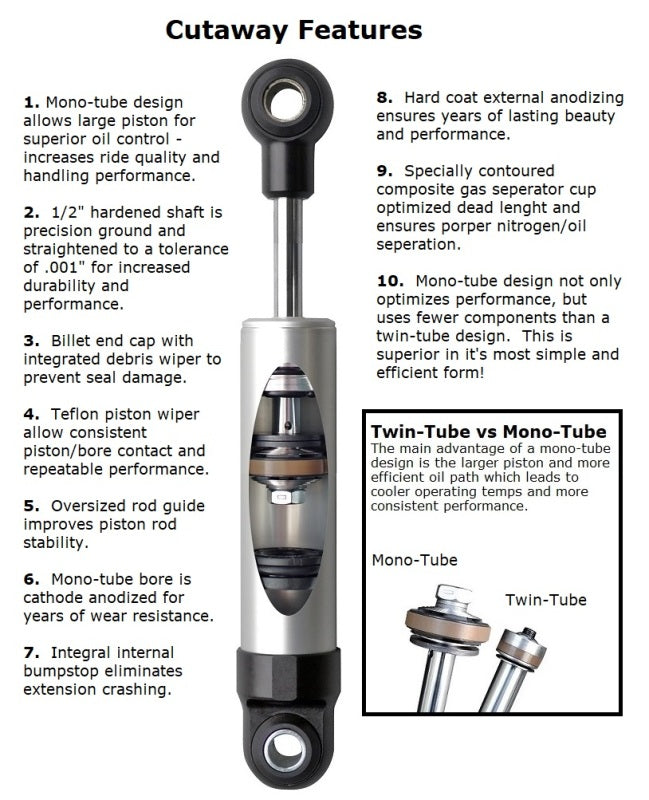 Cutaway Features

1. Mono-tube design allows large piston for superior oil control - increases ride quality and handling performance.

2. 1/2" hardened shaft is precision ground and straightened to a tolerance of .001" for increased durability and performance.

3. Billet end cap with integrated debris wiper to prevent seal damage.

4. Teflon piston wiper allow consistent piston/bore contact and repeatable performance.

5. Oversized rod guide improves piston rod stability.

6. Mono-tube bore is cathode anodized for years of wear resistance.

7. Integral internal bumpstop eliminates extension crashing.

8. Hard coat external anodizing ensures years of lasting beauty and performance.

9. Specially contoured composite gas seperator cup optimized dead lenght and ensures porper nitrogen/oil seperation.

10. Mono-tube design not only optimizes performance, but uses fewer components than a twin-tube design. This is superior in it's most simple and efficient form!

Twin-Tube vs Mono-Tube
The main advantage of a mono-tube design is the larger piston and more efficient oil path which leads to cooler operating temps and more consistent performance.

Mono-Tube

Twin-Tube