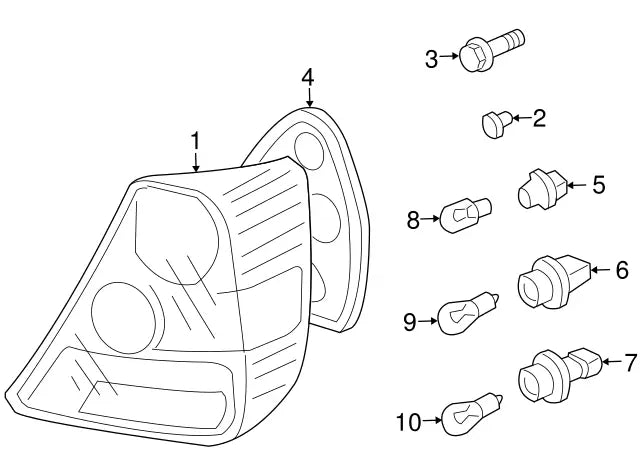 3
4
2
1
5
8
6
9
7
10