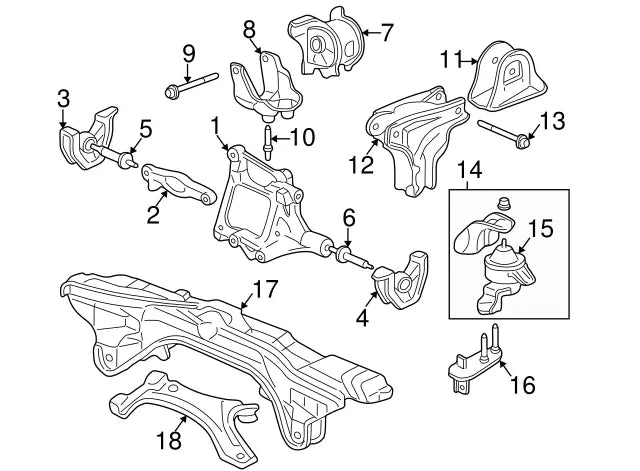 8
7
9
11
3
5
1
10
13
12
14
2
6
15
17
4
16
18