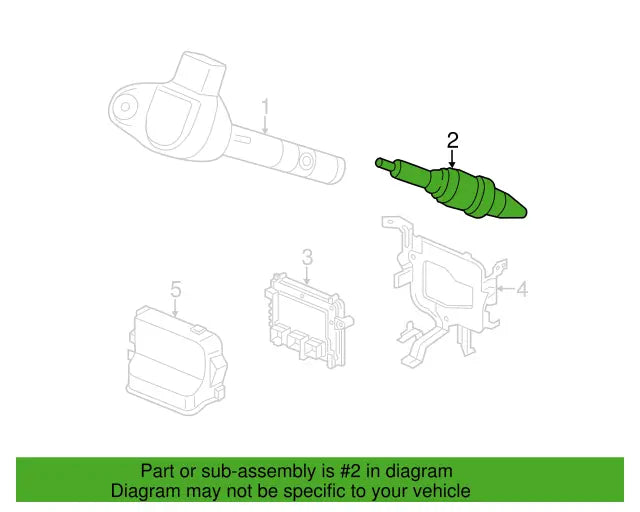 1

2

3

4

5

Part or sub-assembly is #2 in diagram
Diagram may not be specific to your vehicle