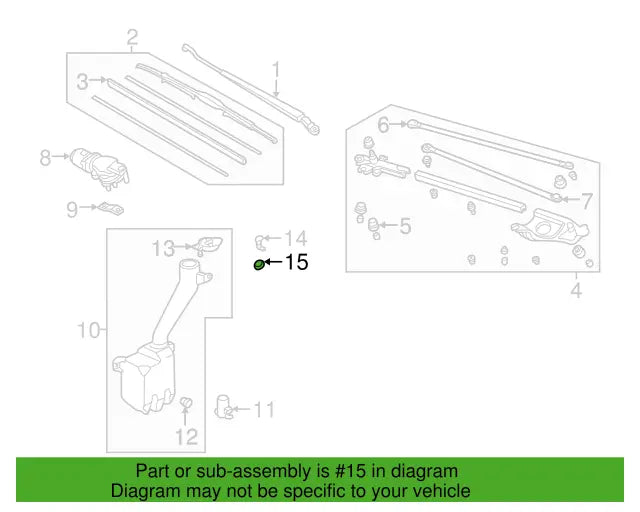 2
1
3
6
8
7
9
5
14
13
15
4
10
11
12

Part or sub-assembly is #15 in diagram
Diagram may not be specific to your vehicle