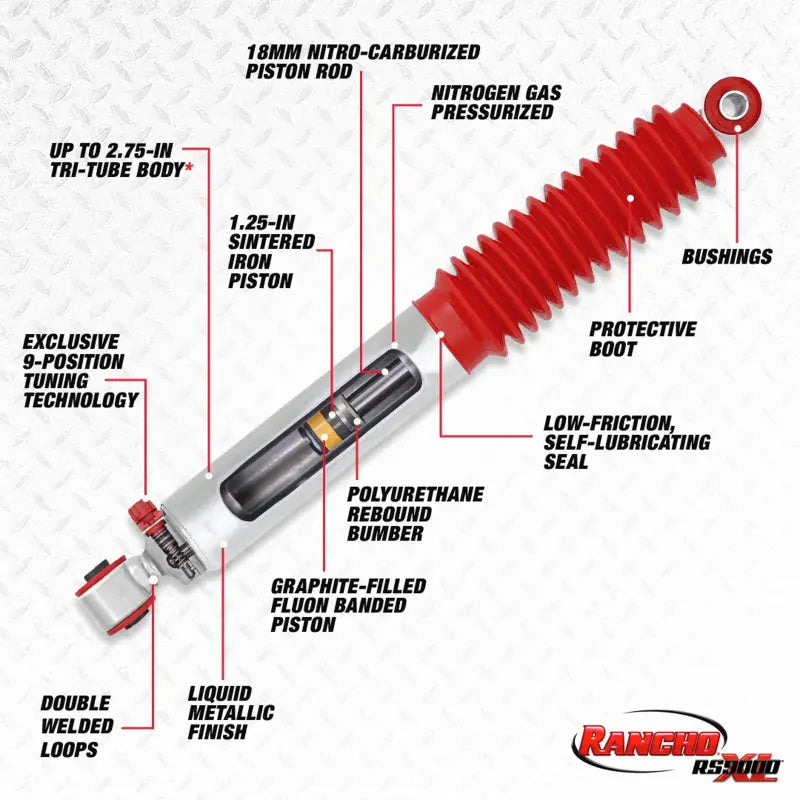 18MM NITRO-CARBURIZED PISTON ROD

NITROGEN GAS PRESSURIZED

UP TO 2.75-IN TRI-TUBE BODY*

1.25-IN SINTERED IRON PISTON

BUSHINGS

PROTECTIVE BOOT

EXCLUSIVE 9-POSITION TUNING TECHNOLOGY

LOW-FRICTION, SELF-LUBRICATING SEAL

POLYURETHANE REBOUND BUMBER

GRAPHITE-FILLED FLUON BANDED PISTON

DOUBLE WELDED LOOPS

LIQUIID METALLIC FINISH

RANCHO RS9000 XL