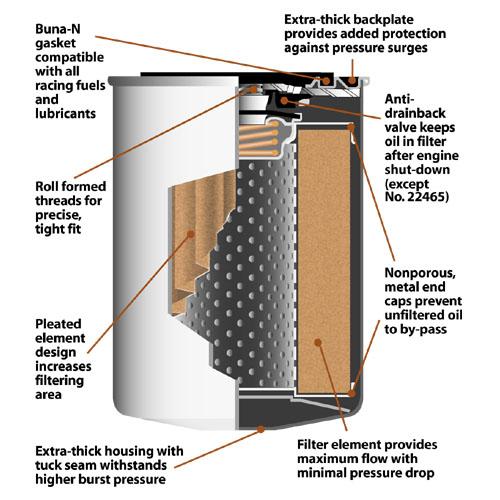 Buna-N gasket compatible with all racing fuels and lubricants

Extra-thick backplate provides added protection against pressure surges

Anti-drainback valve keeps oil in filter after engine shut-down (except No. 22465)

Roll formed threads for precise, tight fit

Nonporous, metal end caps prevent unfiltered oil to by-pass

Pleated element design increases filtering area

Extra-thick housing with tuck seam withstands higher burst pressure

Filter element provides maximum flow with minimal pressure drop