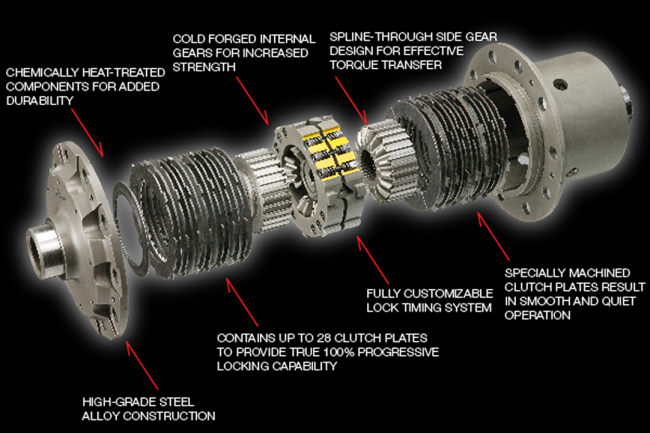 CHEMICALLY HEAT-TREATED COMPONENTS FOR ADDED DURABILITY

COLD FORGED INTERNAL GEARS FOR INCREASED STRENGTH

SPLINE-THROUGH SIDE GEAR DESIGN FOR EFFECTIVE TORQUE TRANSFER

SPECIALLY MACHINED CLUTCH PLATES RESULT IN SMOOTH AND QUIET OPERATION

FULLY CUSTOMIZABLE LOCK TIMING SYSTEM

CONTAINS UP TO 28 CLUTCH PLATES TO PROVIDE TRUE 100% PROGRESSIVE LOCKING CAPABILITY

HIGH-GRADE STEEL ALLOY CONSTRUCTION