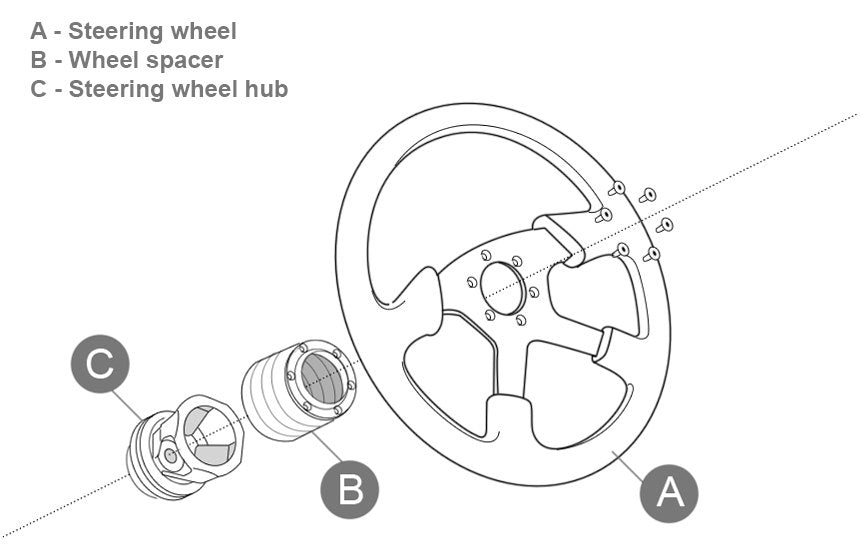 A - Steering wheel
B - Wheel spacer
C - Steering wheel hub

C

B

A