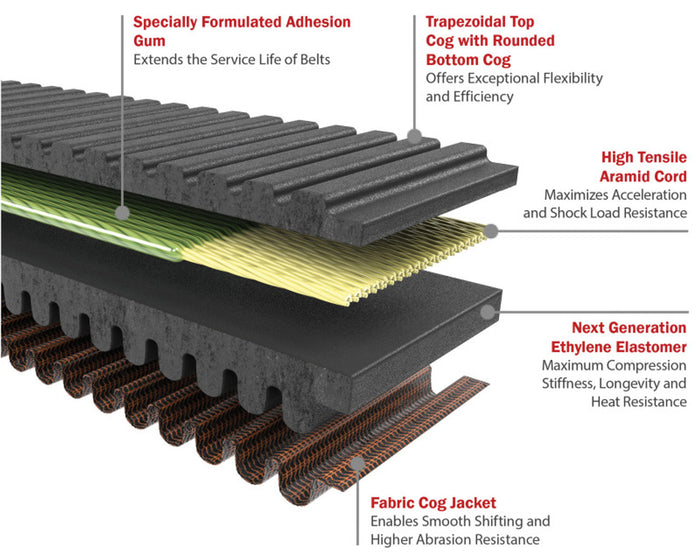 Specially Formulated Adhesion Gum
Extends the Service Life of Belts

Trapezoidal Top Cog with Rounded Bottom Cog
Offers Exceptional Flexibility and Efficiency

High Tensile Aramid Cord
Maximizes Acceleration and Shock Load Resistance

Next Generation Ethylene Elastomer
Maximum Compression Stiffness, Longevity and Heat Resistance

Fabric Cog Jacket
Enables Smooth Shifting and Higher Abrasion Resistance