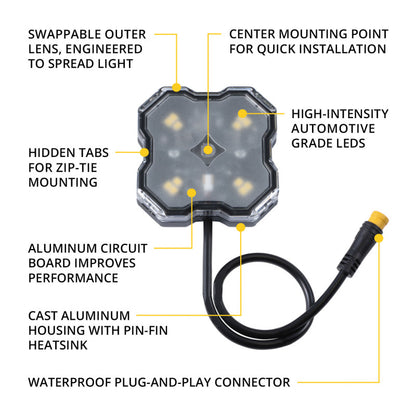 SWAPPABLE OUTER LENS, ENGINEERED TO SPREAD LIGHT

CENTER MOUNTING POINT FOR QUICK INSTALLATION

HIGH-INTENSITY AUTOMOTIVE GRADE LEDS

HIDDEN TABS FOR ZIP-TIE MOUNTING

ALUMINUM CIRCUIT BOARD IMPROVES PERFORMANCE

CAST ALUMINUM HOUSING WITH PIN-FIN HEATSINK

WATERPROOF PLUG-AND-PLAY CONNECTOR