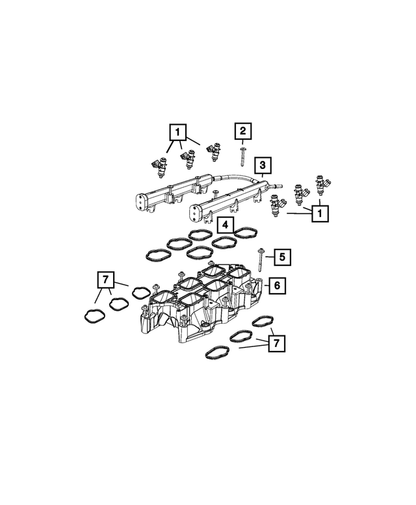 1
2
3
1
4
5
7
6
7