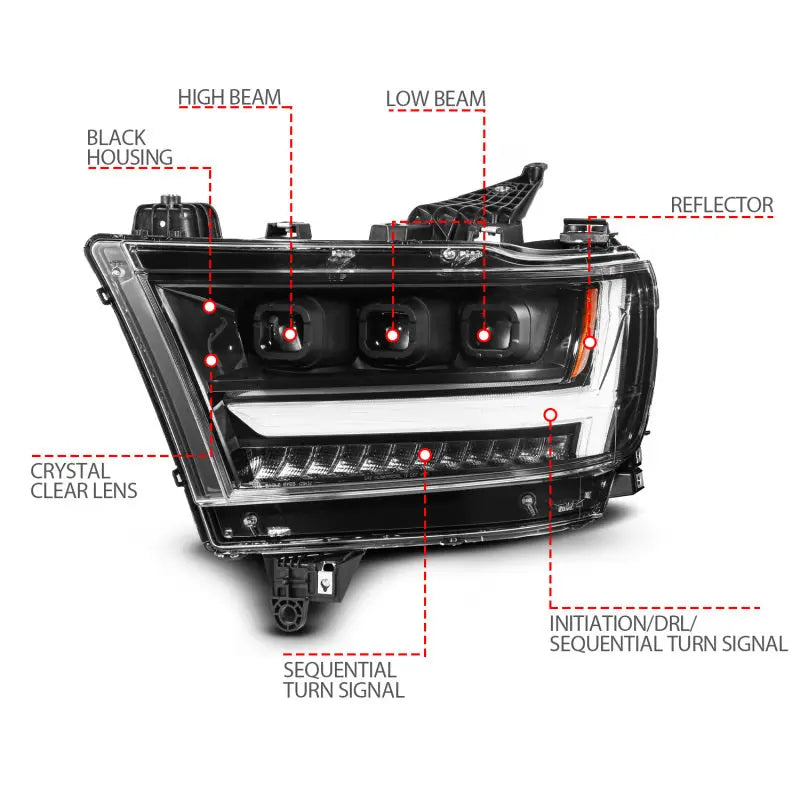 HIGH BEAM

LOW BEAM

BLACK HOUSING

REFLECTOR

CRYSTAL CLEAR LENS

INITIATION/DRL/ SEQUENTIAL TURN SIGNAL

SEQUENTIAL TURN SIGNAL