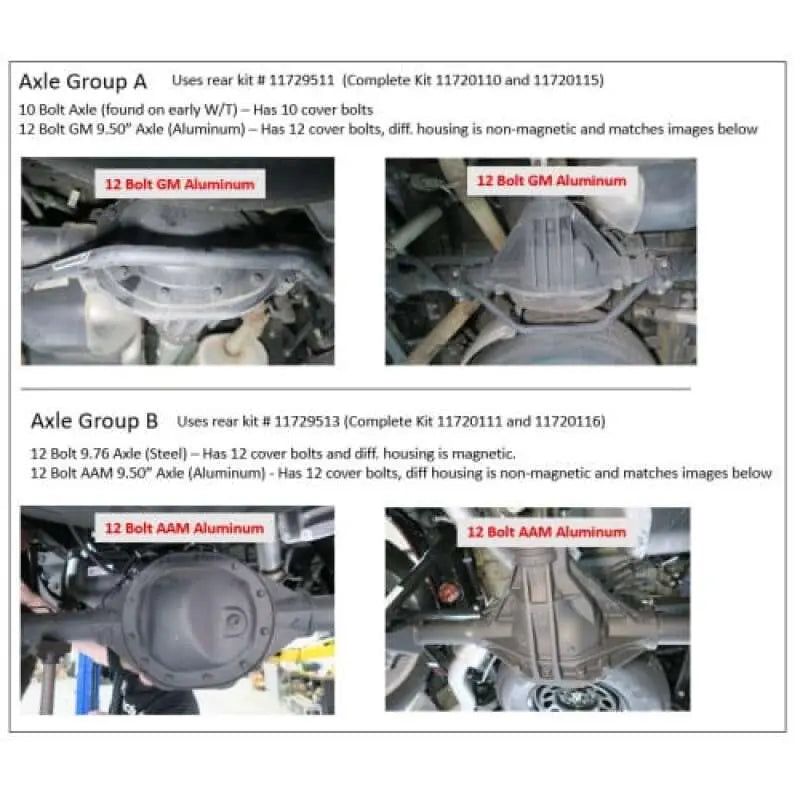 Axle Group A Uses rear kit # 11729511 (Complete Kit 11720110 and 11720115)

10 Bolt Axle (found on early W/T) – Has 10 cover bolts
12 Bolt GM 9.50" Axle (Aluminum) – Has 12 cover bolts, diff. housing is non-magnetic and matches images below

12 Bolt GM Aluminum

12 Bolt GM Aluminum

Axle Group B Uses rear kit # 11729513 (Complete Kit 11720111 and 11720116)

12 Bolt 9.76 Axle (Steel) – Has 12 cover bolts and diff. housing is magnetic.
12 Bolt AAM 9.50" Axle (Aluminum) - Has 12 cover bolts, diff housing is non-magnetic and matches images below

12 Bolt AAM Aluminum

12 Bolt AAM Aluminum