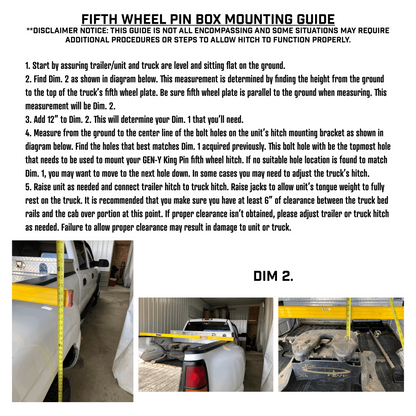 FIFTH WHEEL PIN BOX MOUNTING GUIDE
**DISCLAIMER NOTICE: THIS GUIDE IS NOT ALL ENCOMPASSING AND SOME SITUATIONS MAY REQUIRE ADDITIONAL PROCEDURES OR STEPS TO ALLOW HITCH TO FUNCTION PROPERLY.

1. Start by assuring trailer/unit and truck are level and sitting flat on the ground.
2. Find Dim. 2 as shown in diagram below. This measurement is determined by finding the height from the ground to the top of the truck's fifth wheel plate. Be sure fifth wheel plate is parallel to the ground when measuring. This measurement will be Dim. 2.
3. Add 12" to Dim. 2. This will determine your Dim. 1 that you'll need.
4. Measure from the ground to the center line of the bolt holes on the unit's hitch mounting bracket as shown in diagram below. Find the holes that best matches Dim. 1 acquired previously. This bolt hole with be the topmost hole that needs to be used to mount your GEN-Y King Pin fifth wheel hitch. If no suitable hole location is found to match Dim. 1, you may want to move to the next hole down. In some cases you may need to adjust the truck's hitch.
5. Raise unit as needed and connect trailer hitch to truck hitch. Raise jacks to allow unit's tongue weight to fully rest on the truck. It is recommended that you make sure you have at least 6" of clearance between the truck bed rails and the cab over portion at this point. If proper clearance isn't obtained, please adjust trailer or truck hitch as needed. Failure to allow proper clearance may result in damage to unit or truck.

DIM 2.