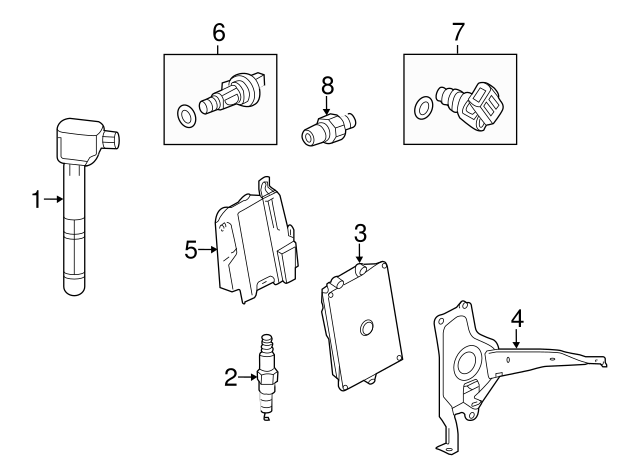 6
7
8
1
5
3
4
2