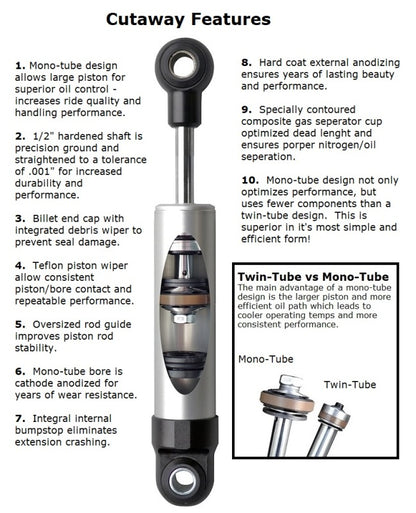 Cutaway Features

1. Mono-tube design allows large piston for superior oil control - increases ride quality and handling performance.

2. 1/2" hardened shaft is precision ground and straightened to a tolerance of .001" for increased durability and performance.

3. Billet end cap with integrated debris wiper to prevent seal damage.

4. Teflon piston wiper allow consistent piston/bore contact and repeatable performance.

5. Oversized rod guide improves piston rod stability.

6. Mono-tube bore is cathode anodized for years of wear resistance.

7. Integral internal bumpstop eliminates extension crashing.

8. Hard coat external anodizing ensures years of lasting beauty and performance.

9. Specially contoured composite gas seperator cup optimized dead lenght and ensures porper nitrogen/oil seperation.

10. Mono-tube design not only optimizes performance, but uses fewer components than a twin-tube design. This is superior in it's most simple and efficient form!

Twin-Tube vs Mono-Tube
The main advantage of a mono-tube design is the larger piston and more efficient oil path which leads to cooler operating temps and more consistent performance.

Mono-Tube

Twin-Tube