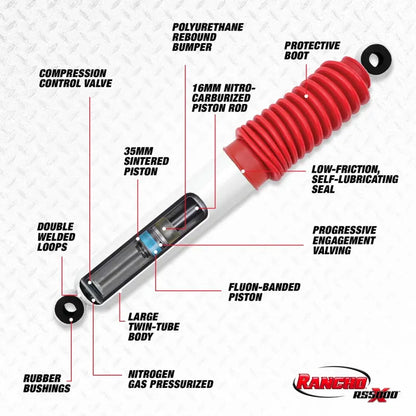 POLYURETHANE REBOUND BUMPER

PROTECTIVE BOOT

COMPRESSION CONTROL VALVE

16MM NITRO-CARBURIZED PISTON ROD

35MM SINTERED PISTON

LOW-FRICTION, SELF-LUBRICATING SEAL

DOUBLE WELDED LOOPS

PROGRESSIVE ENGAGEMENT VALVING

FLUON-BANDED PISTON

LARGE TWIN-TUBE BODY

RUBBER BUSHINGS

NITROGEN GAS PRESSURIZED

RANCHO RS5000X