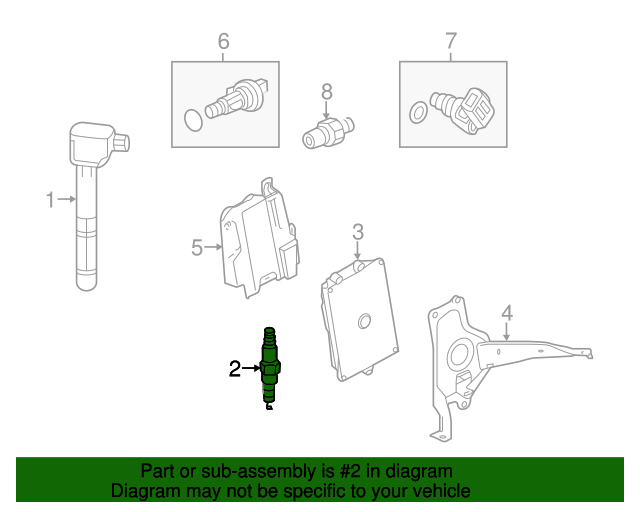 6

7

8

1

5

3

4

2

Part or sub-assembly is #2 in diagram
Diagram may not be specific to your vehicle