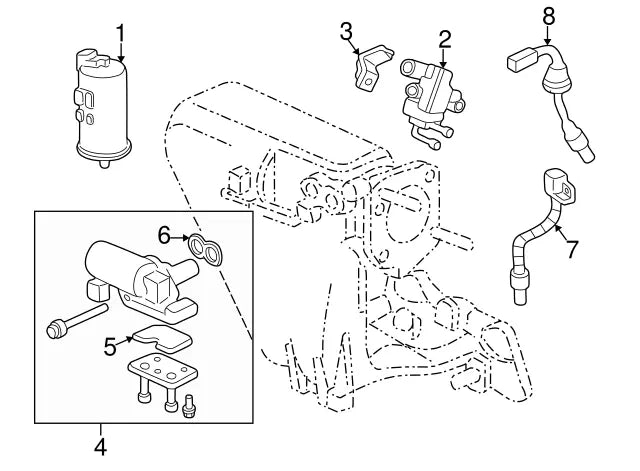 1
3
2
8
6
7
5
4