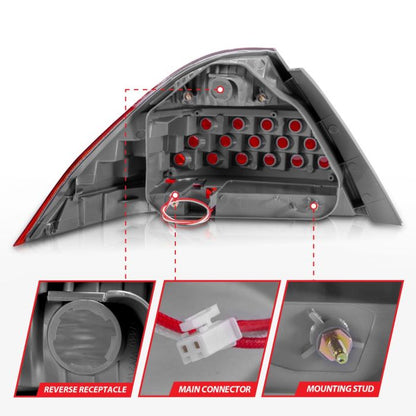 REVERSE RECEPTACLE

MAIN CONNECTOR

MOUNTING STUD