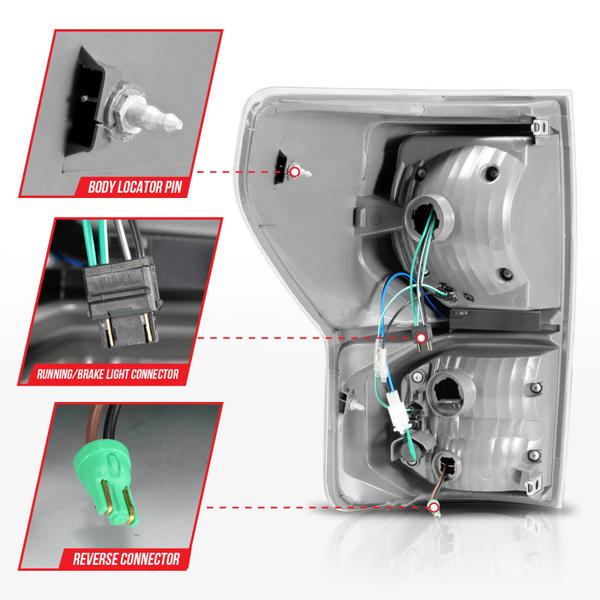 BODY LOCATOR PIN

RUNNING/BRAKE LIGHT CONNECTOR

REVERSE CONNECTOR